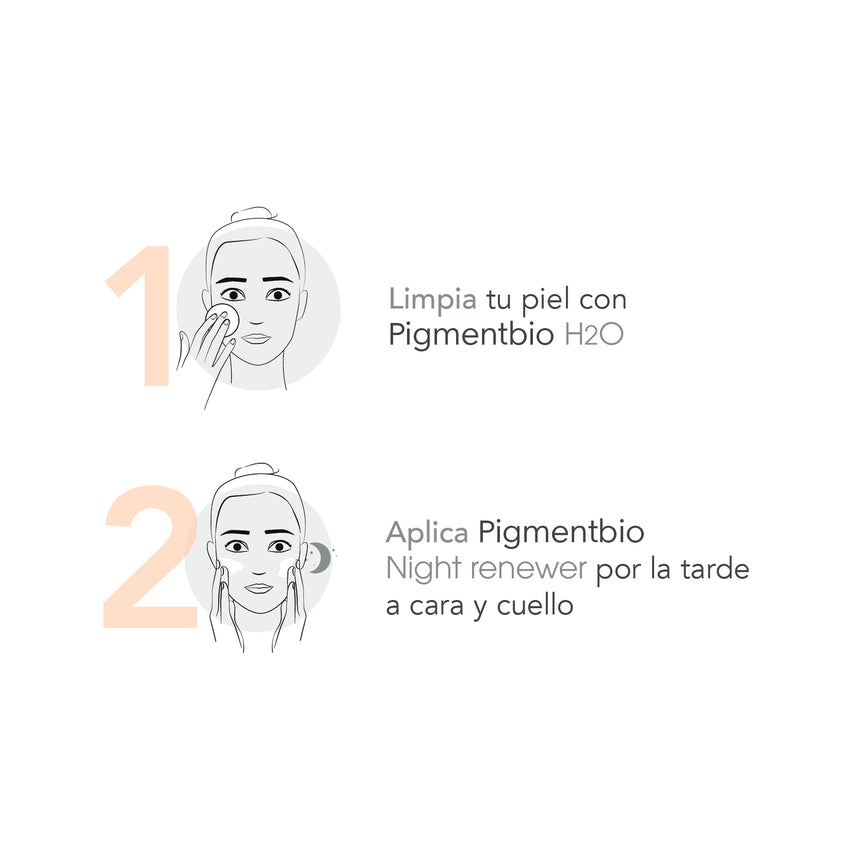 1

Limpia tu piel con Pigmentbio H2O

2

Aplica Pigmentbio Night renewer por la tarde a cara y cuello