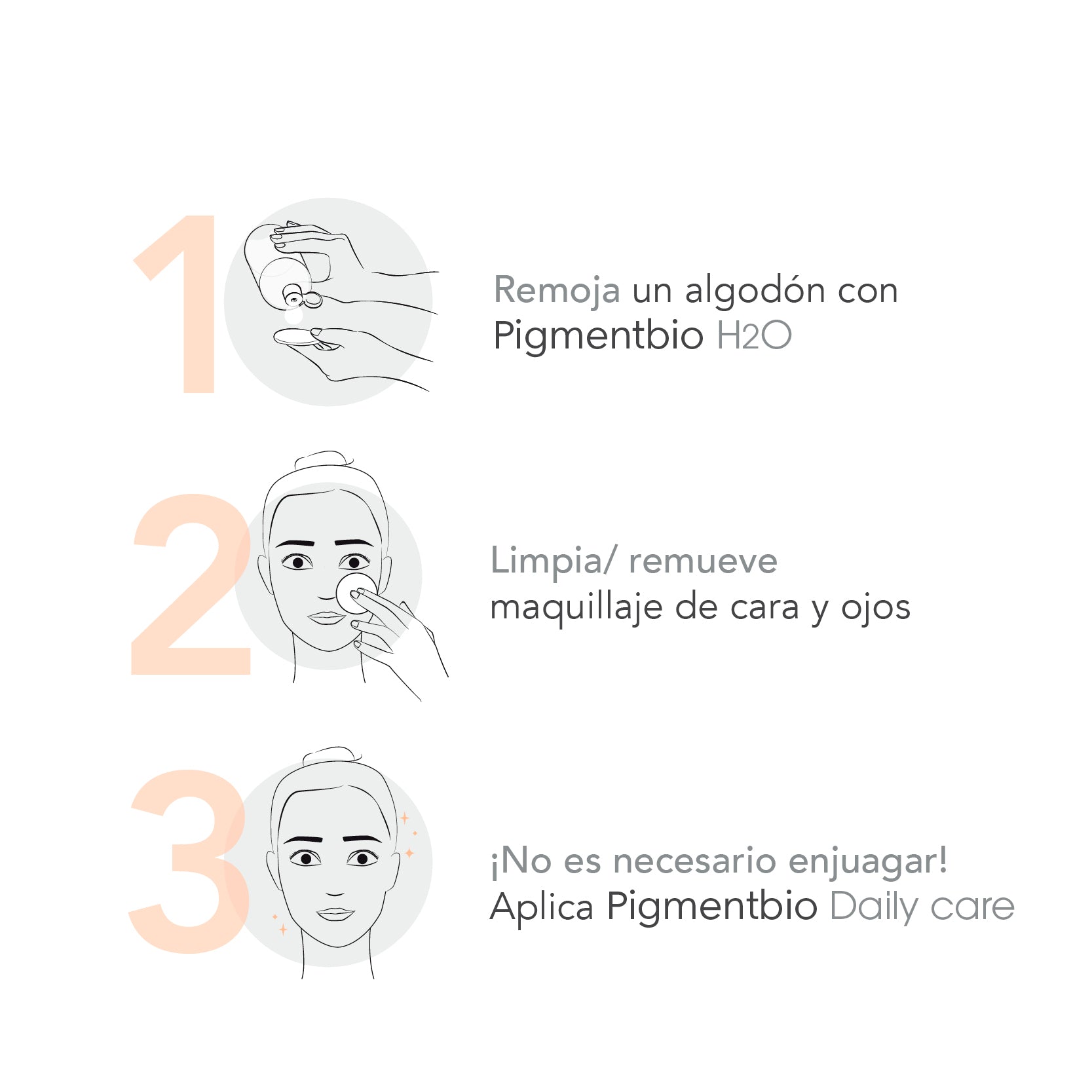 1

Remoja un algodón con Pigmentbio H2O

2

Limpia/ remueve maquillaje de cara y ojos

3

¡No es necesario enjuagar! Aplica Pigmentbio Daily care