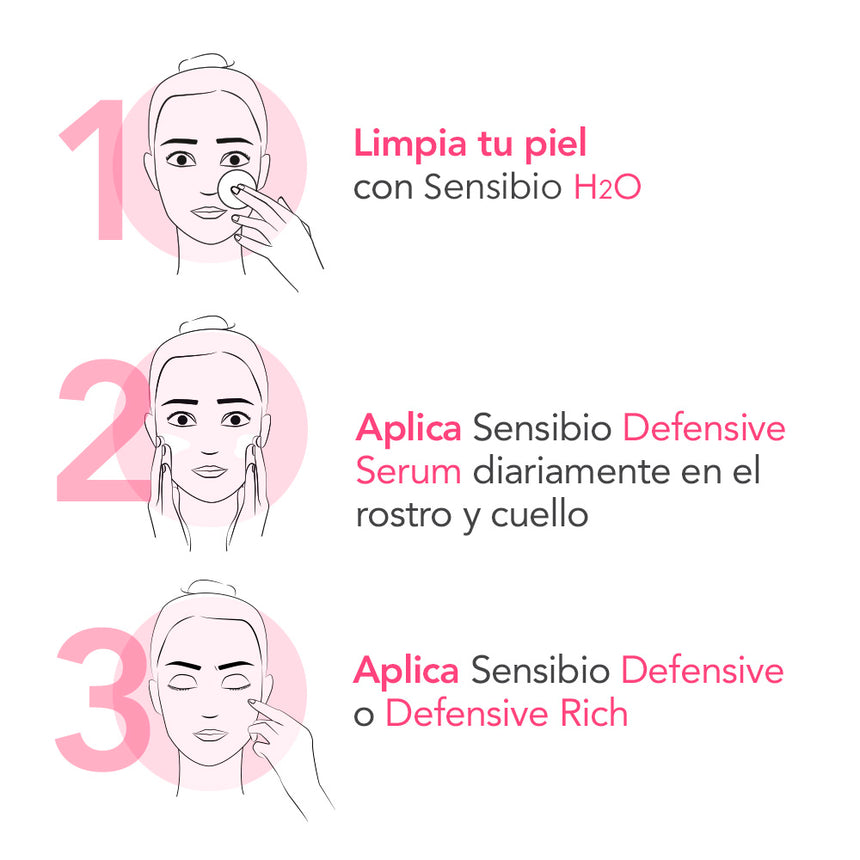 1

Limpia tu piel con Sensibio $H_2O$

2

Aplica Sensibio Defensive Serum diariamente en el rostro y cuello

3

Aplica Sensibio Defensive o Defensive Rich